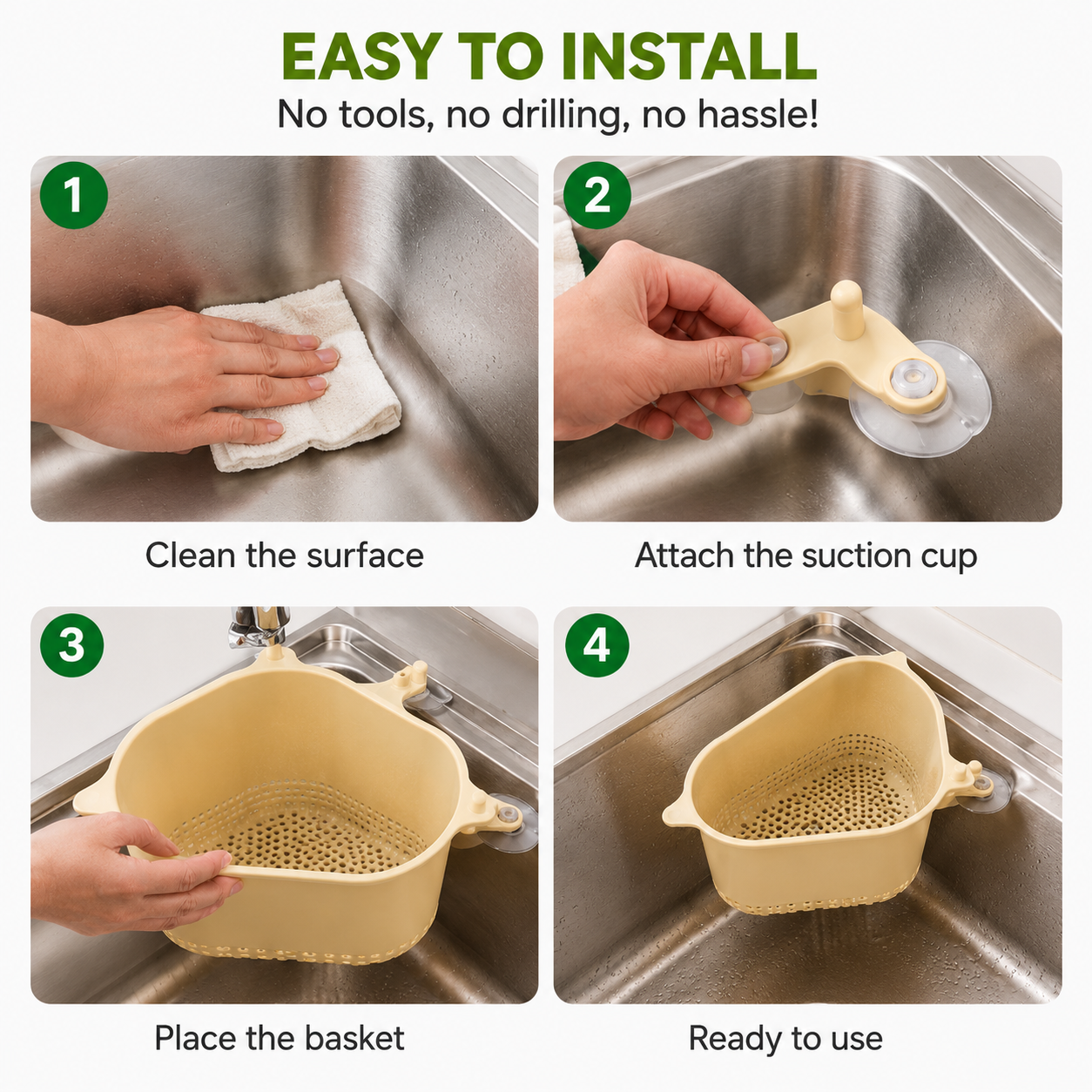 EASY TO INSTALL
No tools, no drilling, no hassle!

1
Clean the surface

2
Attach the suction cup

3
Place the basket

4
Ready to use